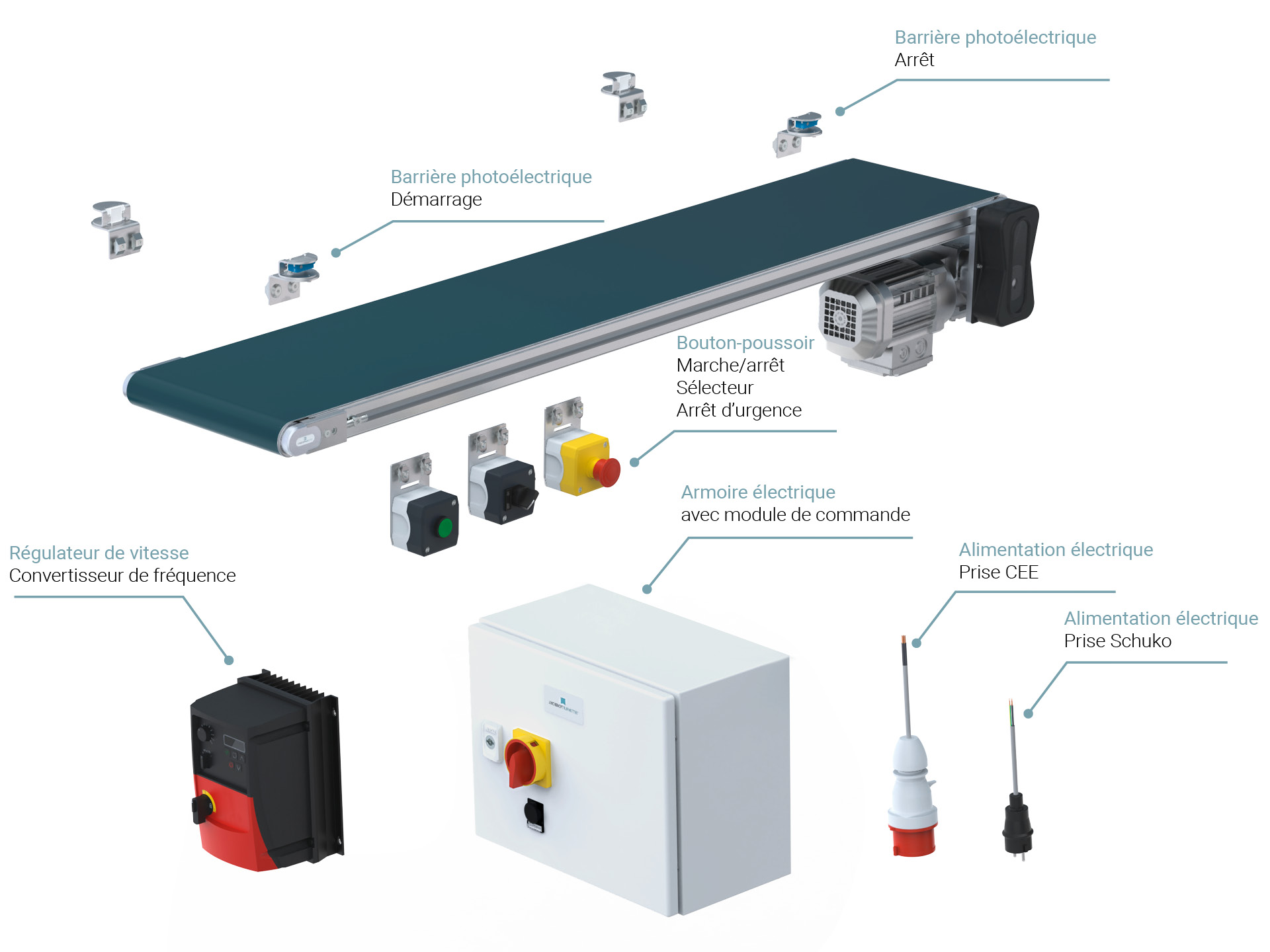 Barrière photoélectrique
Arrêt

Barrière photoélectrique
Démarrage

Bouton-poussoir
Marche/arrêt
Sélecteur
Arrêt d'urgence

Armoire électrique
avec module de commande

Régulateur de vitesse
Convertisseur de fréquence

Alimentation électrique
Prise CEE

Alimentation électrique
Prise Schuko