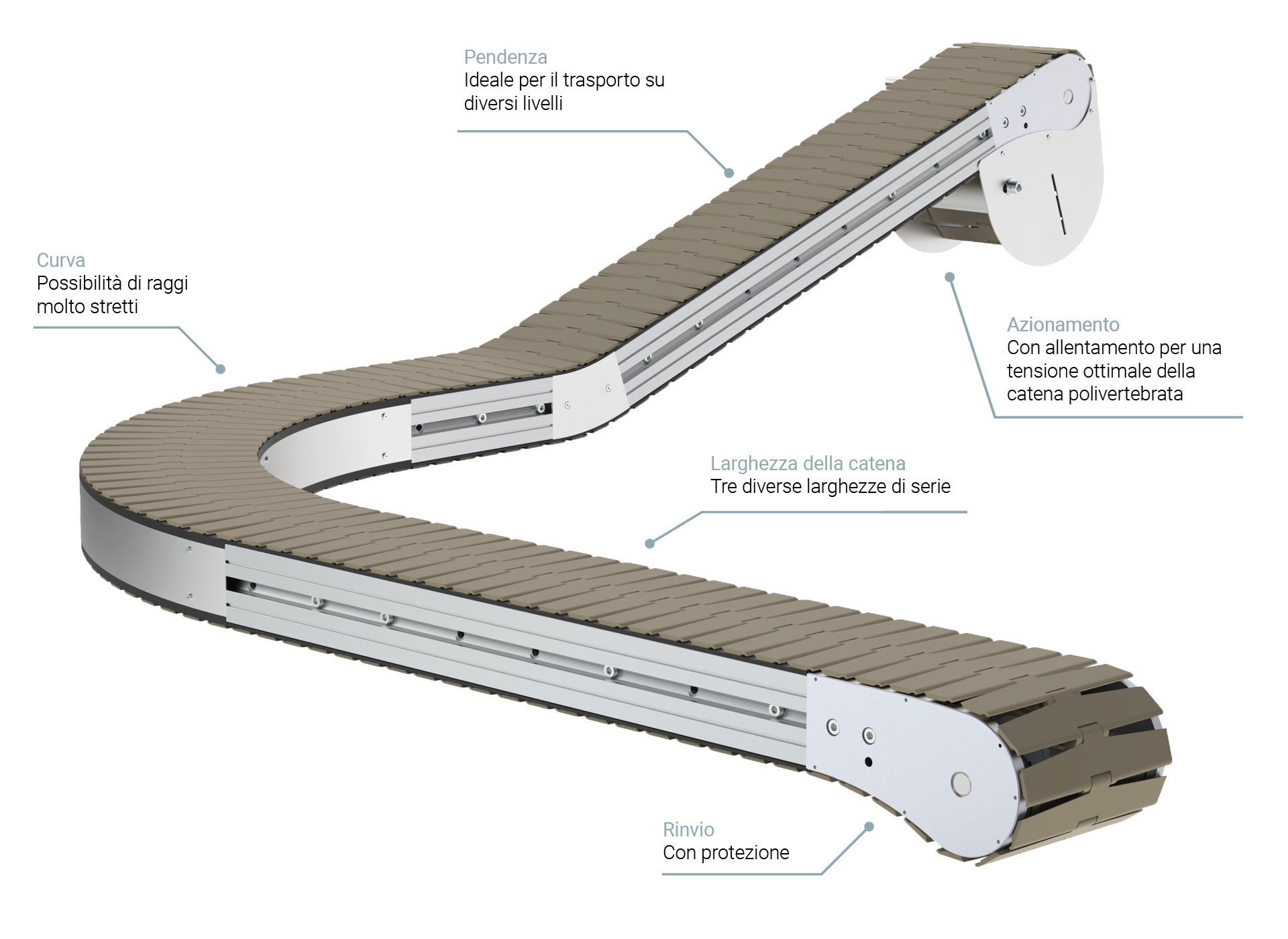 Pendenza
Ideale per il trasporto su diversi livelli

Curva
Possibilità di raggi molto stretti

Azionamento
Con allentamento per una tensione ottimale della catena polivertebrata

Larghezza della catena
Tre diverse larghezze di serie

Rinvio
Con protezione