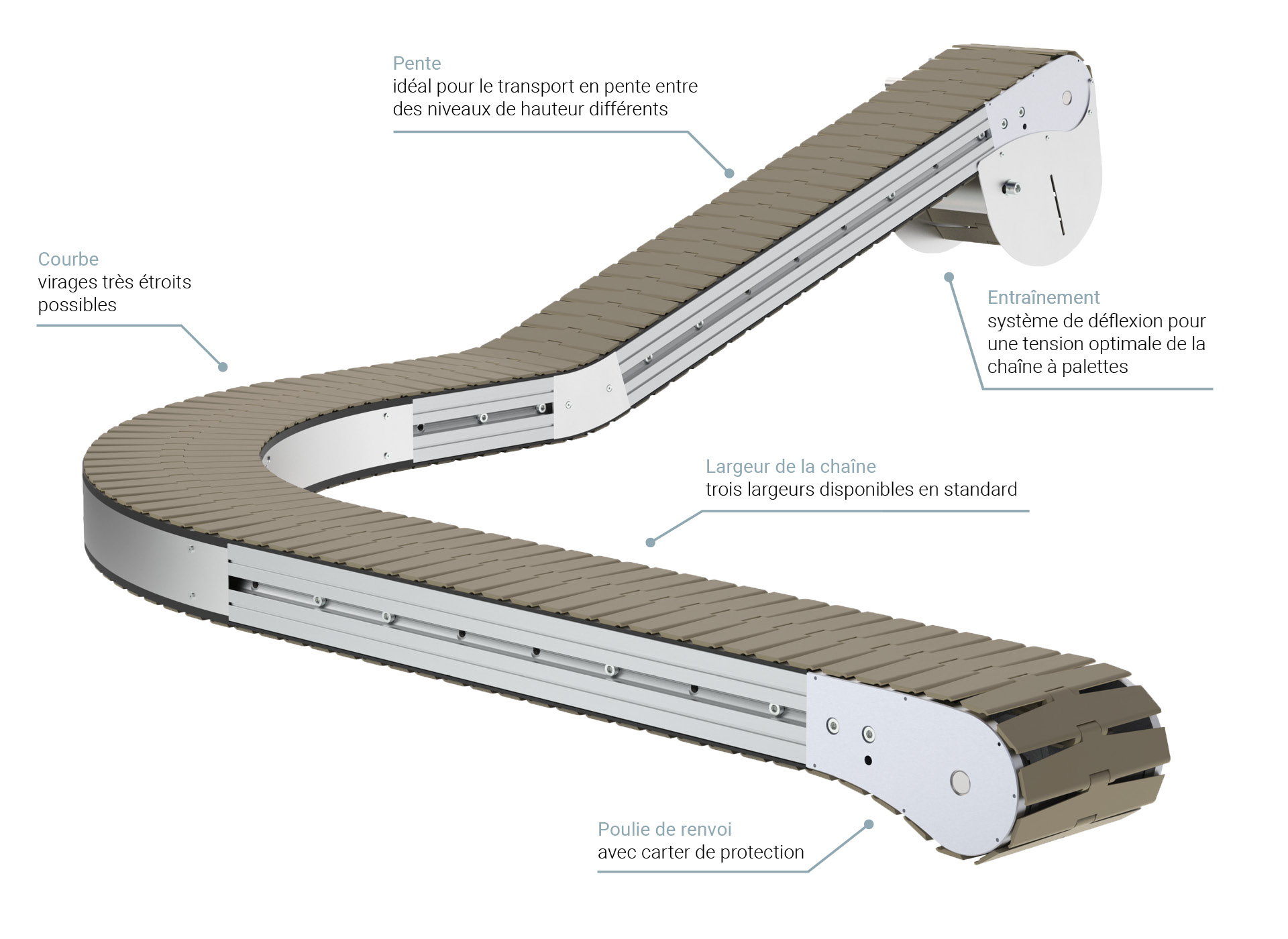 Pente
idéal pour le transport en pente entre des niveaux de hauteur différents

Courbe
virages très étroits possibles

Entraînement
système de déflexion pour une tension optimale de la chaîne à palettes

Largeur de la chaîne
trois largeurs disponibles en standard

Poulie de renvoi
avec carter de protection