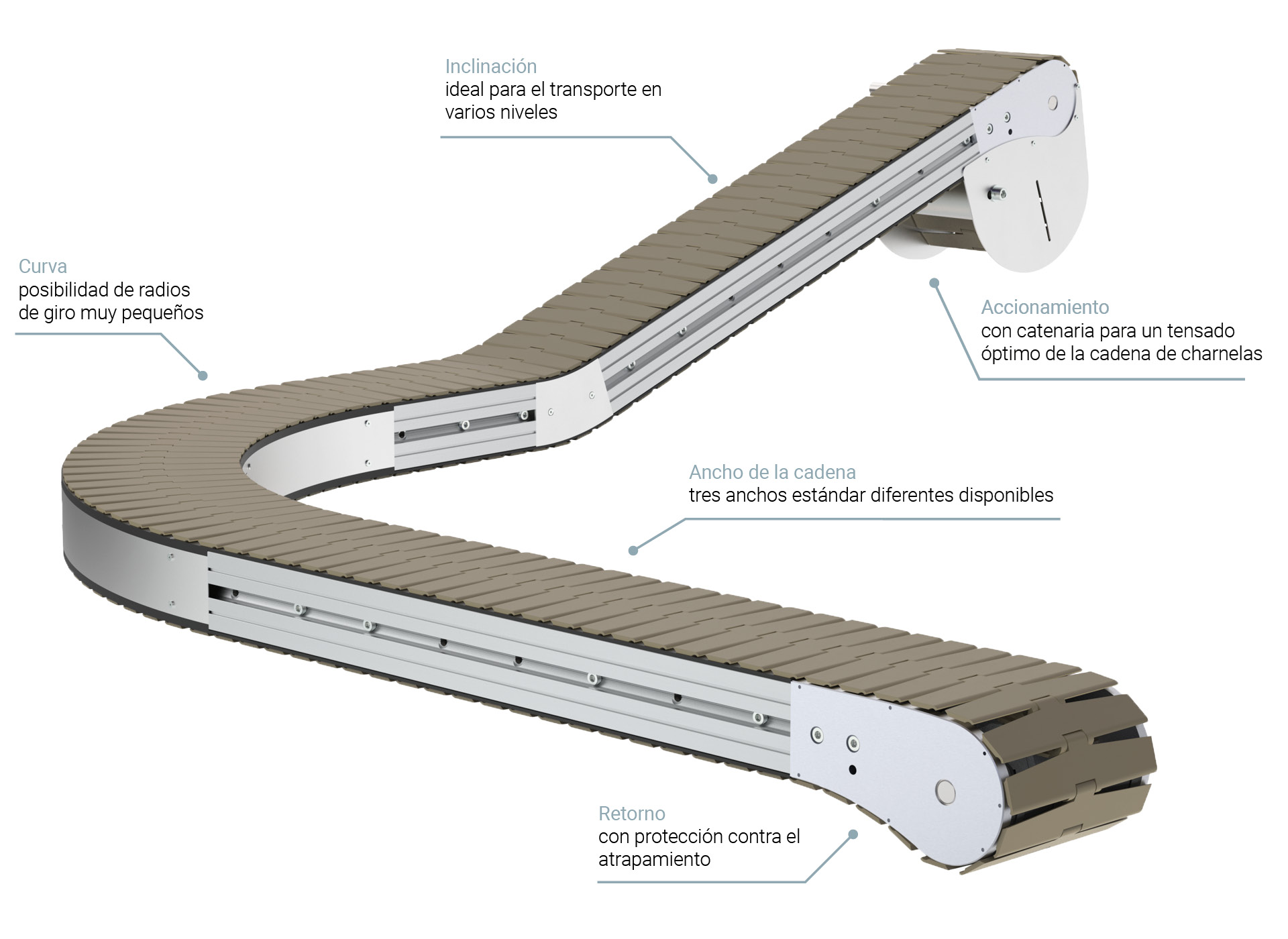 Inclinación
ideal para el transporte en varios niveles

Curva
posibilidad de radios de giro muy pequeños

Accionamiento
con catenaria para un tensado óptimo de la cadena de charnelas

Ancho de la cadena
tres anchos estándar diferentes disponibles

Retorno
con protección contra el atrapamiento