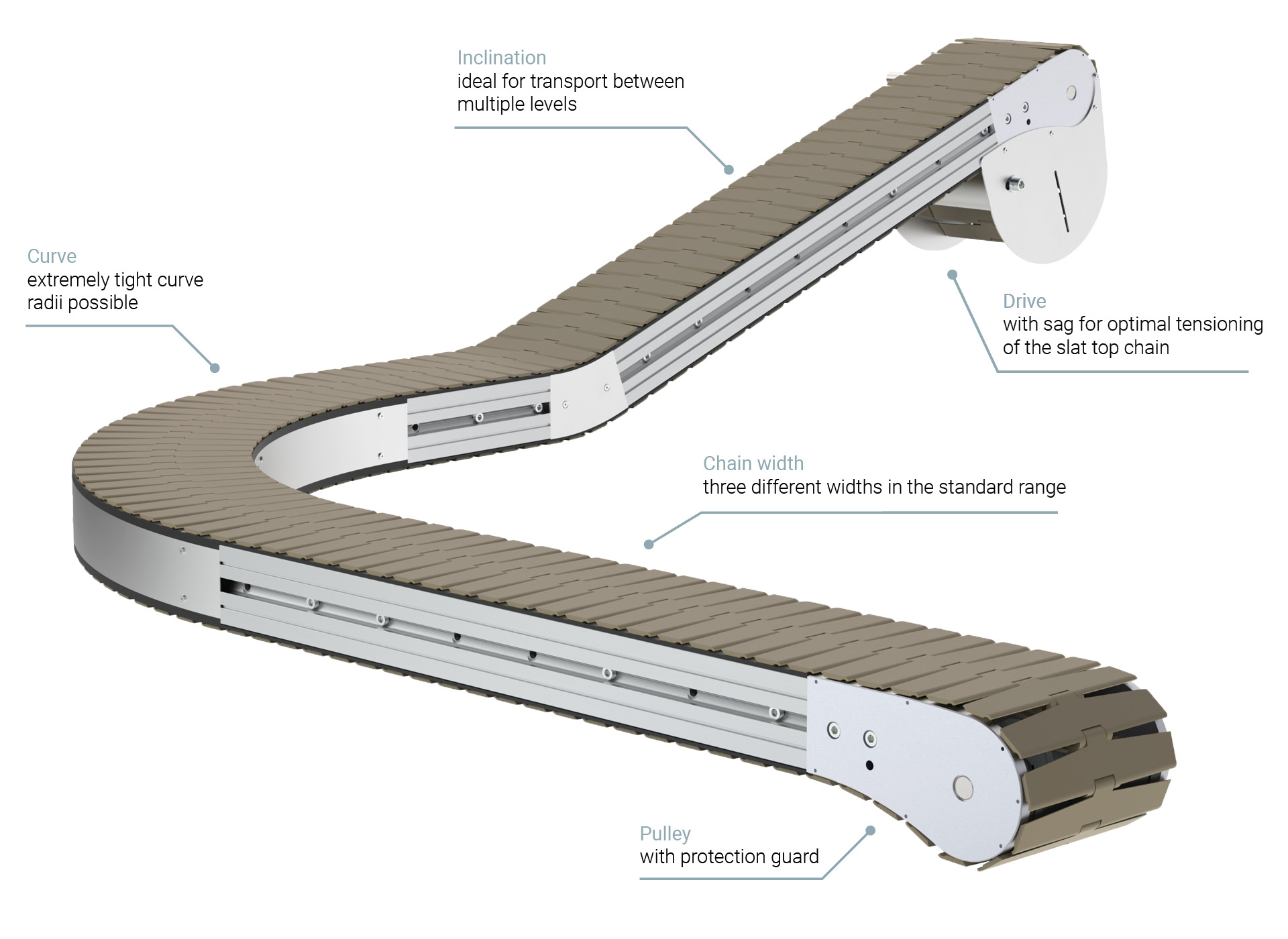 Inclination
ideal for transport between multiple levels

Curve
extremely tight curve radii possible

Drive
with sag for optimal tensioning of the slat top chain

Chain width
three different widths in the standard range

Pulley
with protection guard