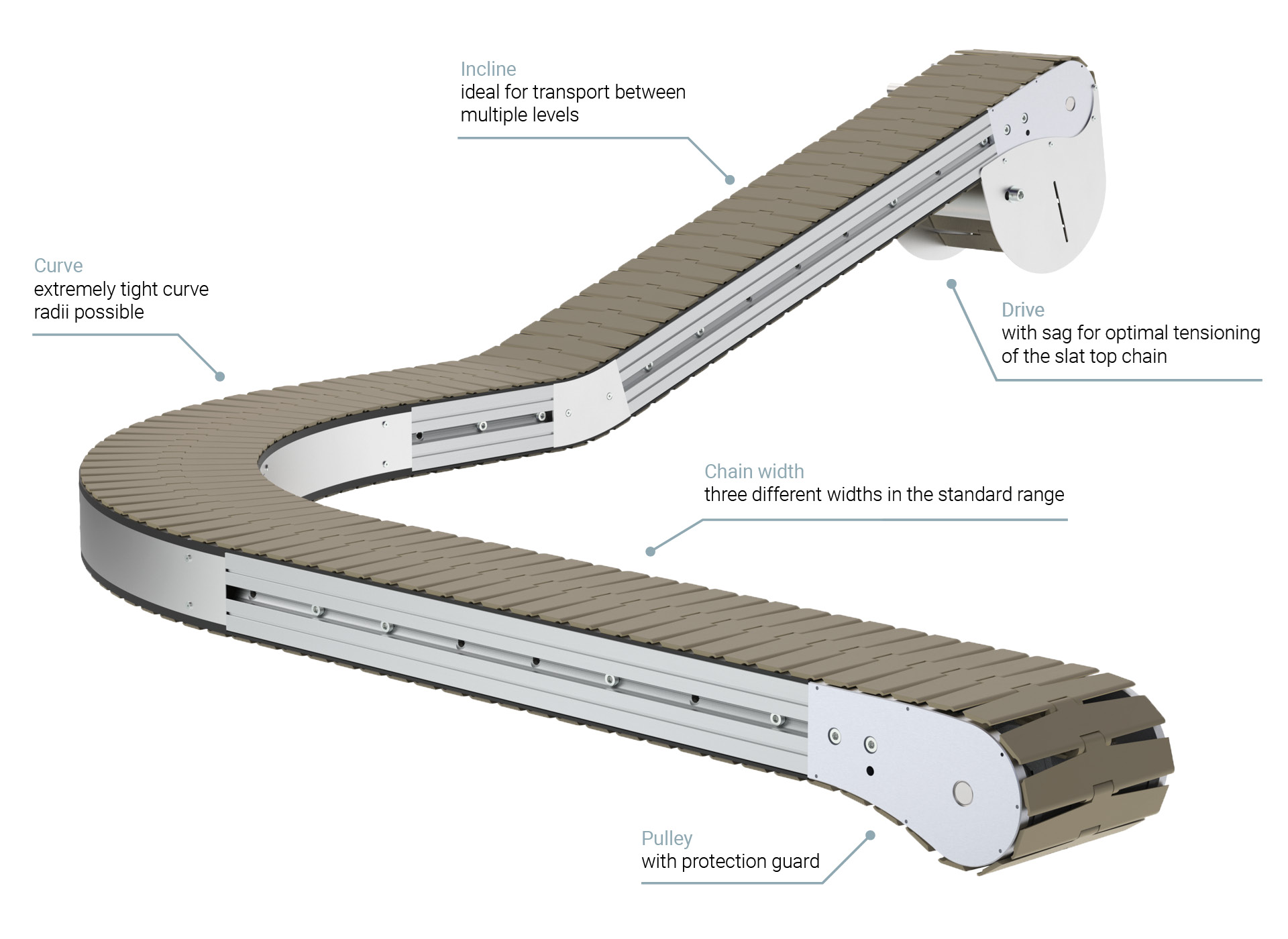 Incline
ideal for transport between multiple levels

Curve
extremely tight curve radii possible

Drive
with sag for optimal tensioning of the slat top chain

Chain width
three different widths in the standard range

Pulley
with protection guard