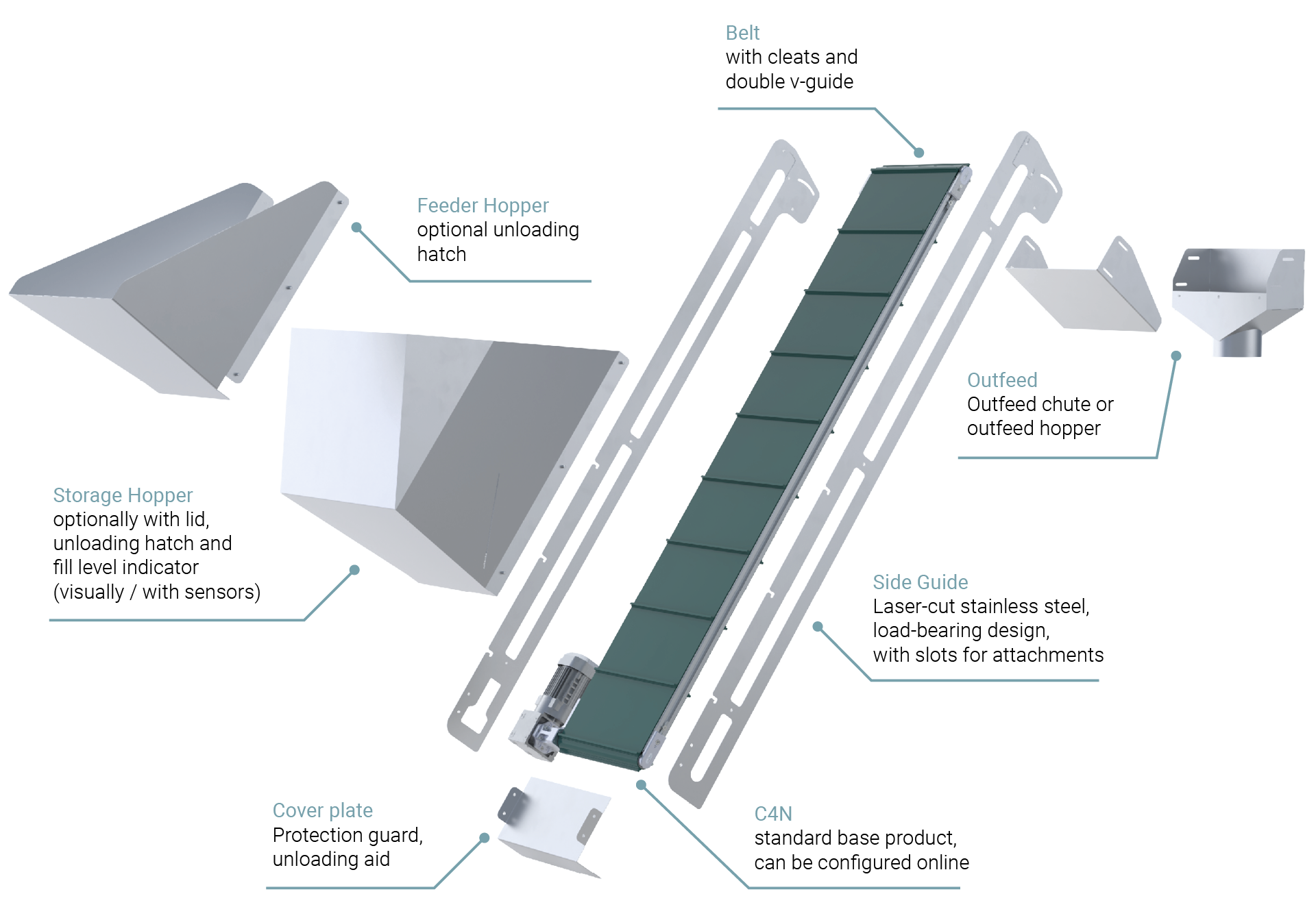 Belt
with cleats and double v-guide

Feeder Hopper
optional unloading hatch

Outfeed
Outfeed chute or outfeed hopper

Storage Hopper
optionally with lid, unloading hatch and fill level indicator (visually / with sensors)

Side Guide
Laser-cut stainless steel, load-bearing design, with slots for attachments

Cover plate
Protection guard, unloading aid

C4N
standard base product, can be configured online